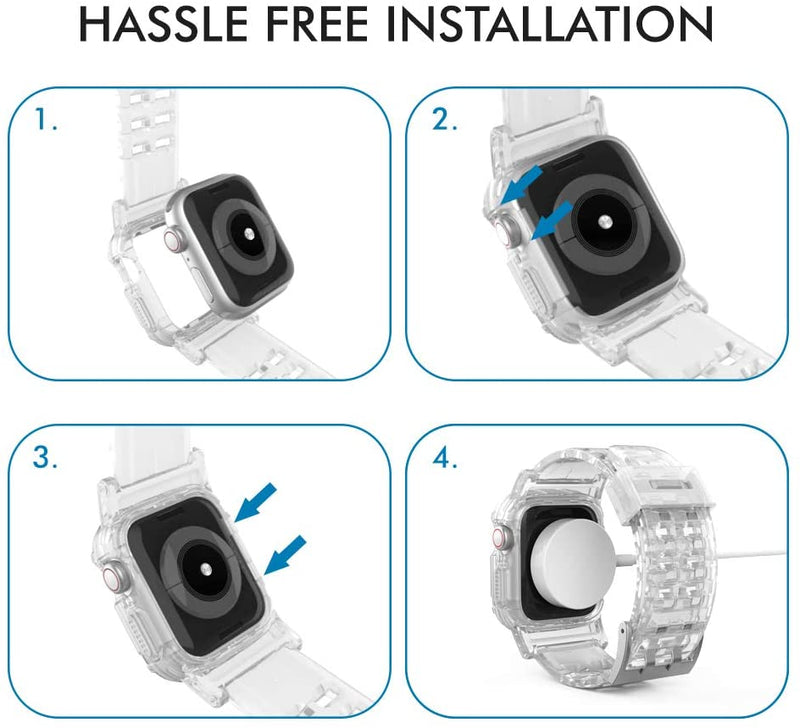 HASSLE FREE INSTALLATION

1.

2.

3.

4.