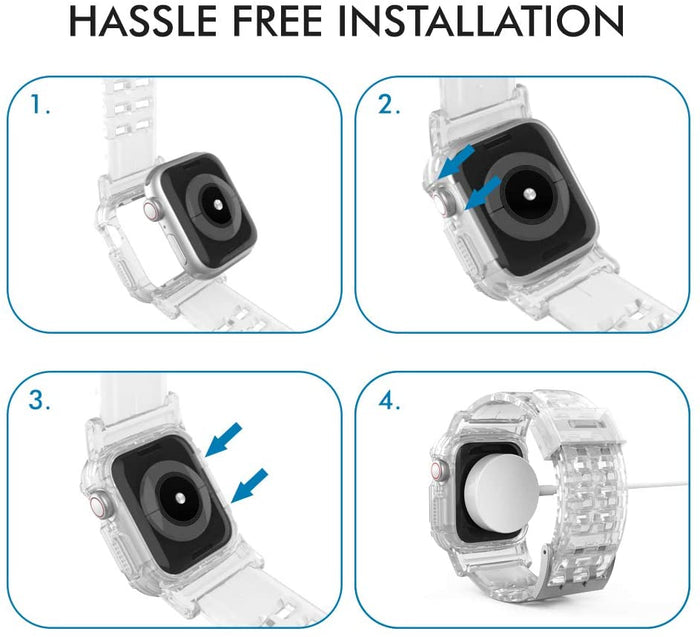 HASSLE FREE INSTALLATION

1.

2.

3.

4.