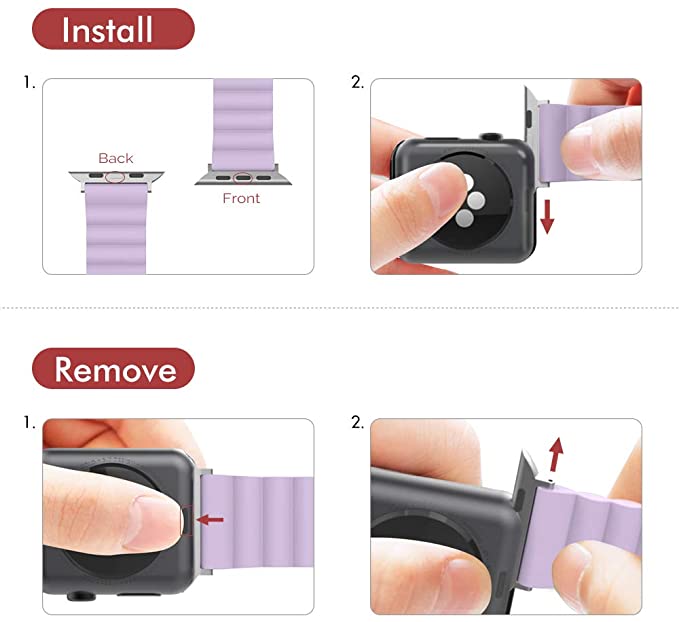 Install

1.

Back

Front

2.

Remove

1.

2.