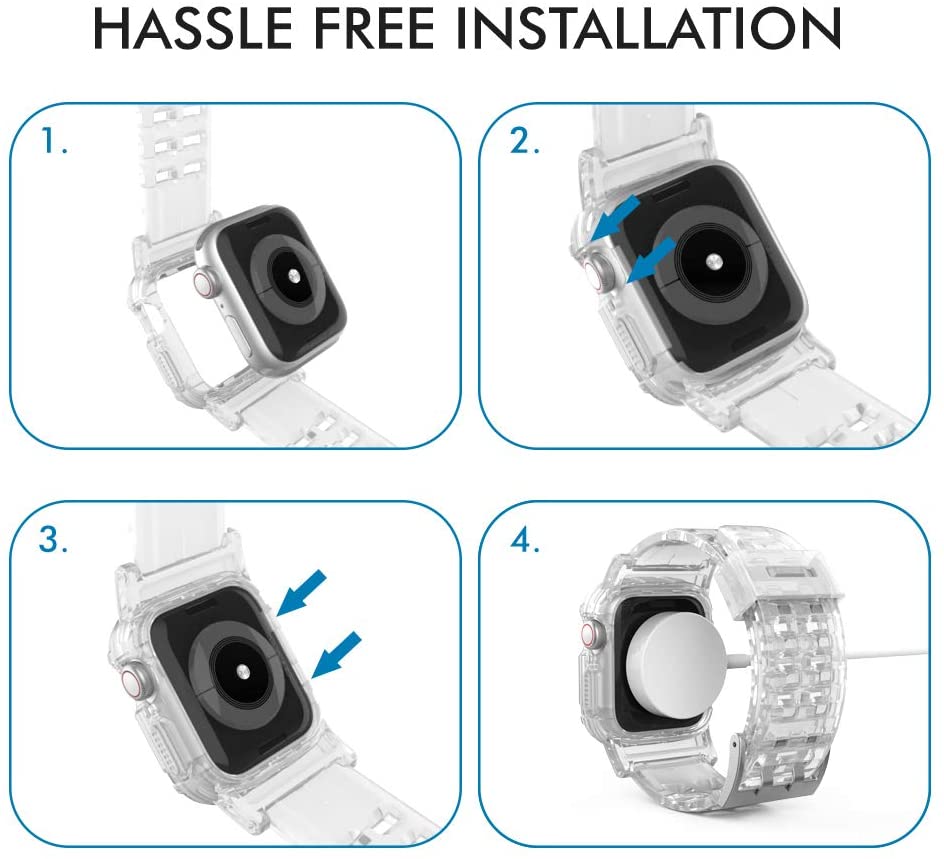 HASSLE FREE INSTALLATION

1.

2.

3.

4.