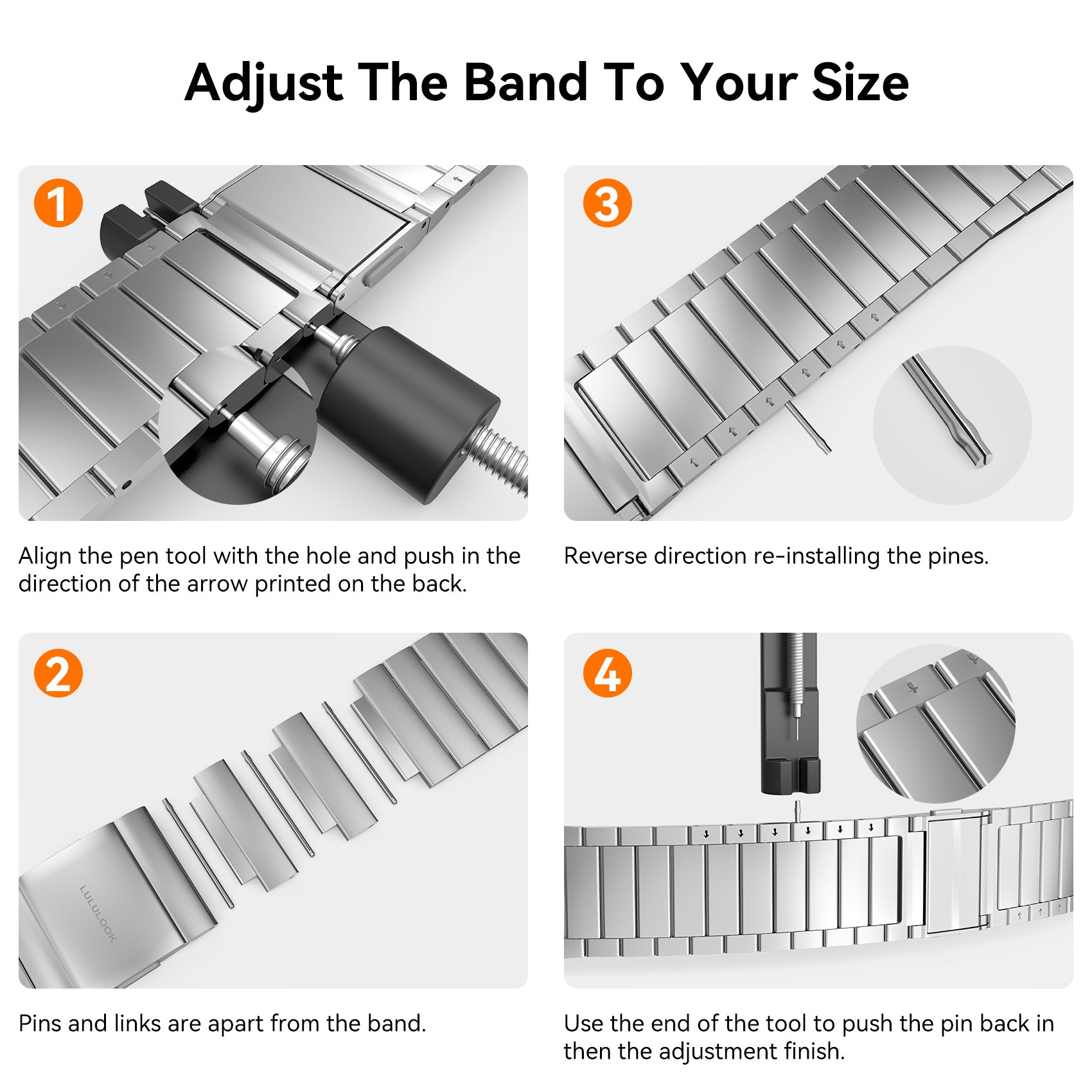 Adjust The Band To Your Size

1

Align the pen tool with the hole and push in the direction of the arrow printed on the back.

3

Reverse direction re-installing the pines.

2

LULULOOK

Pins and links are apart from the band.

4

Use the end of the tool to push the pin back in then the adjustment finish.